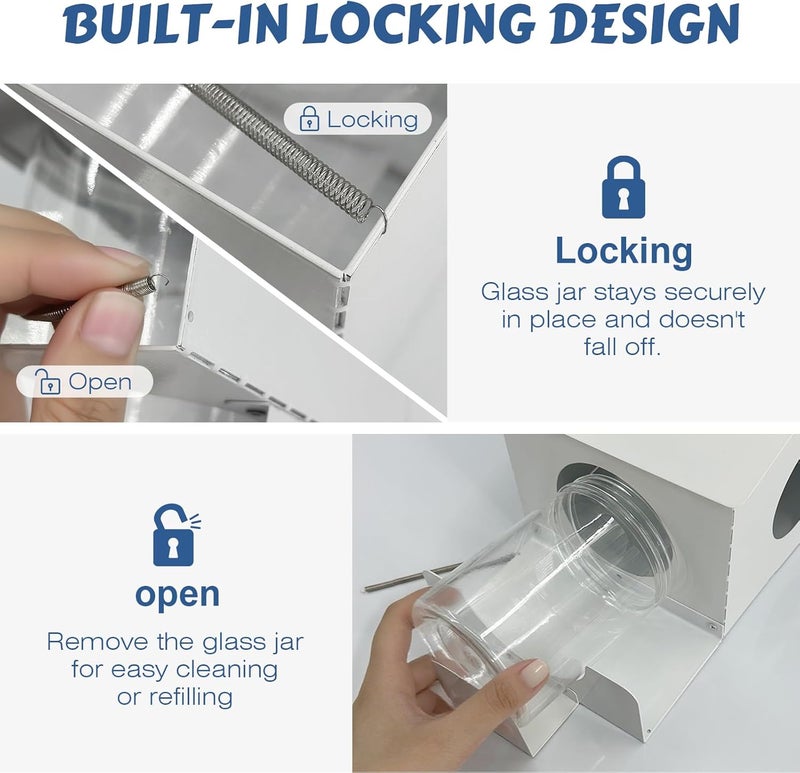 BUILT-IN LOCKING DESIGN

Locking

Open

Locking

Glass jar stays securely in place and doesn't fall off.

open

Remove the glass jar for easy cleaning or refilling